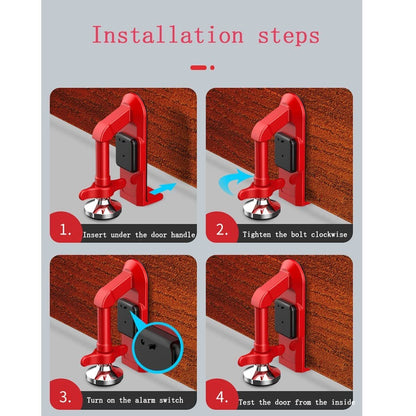 Installation steps

1. Insert under the door handle

2. Tighten the bolt clockwise

3. Turn on the alarm switch

4. Test the door from the inside